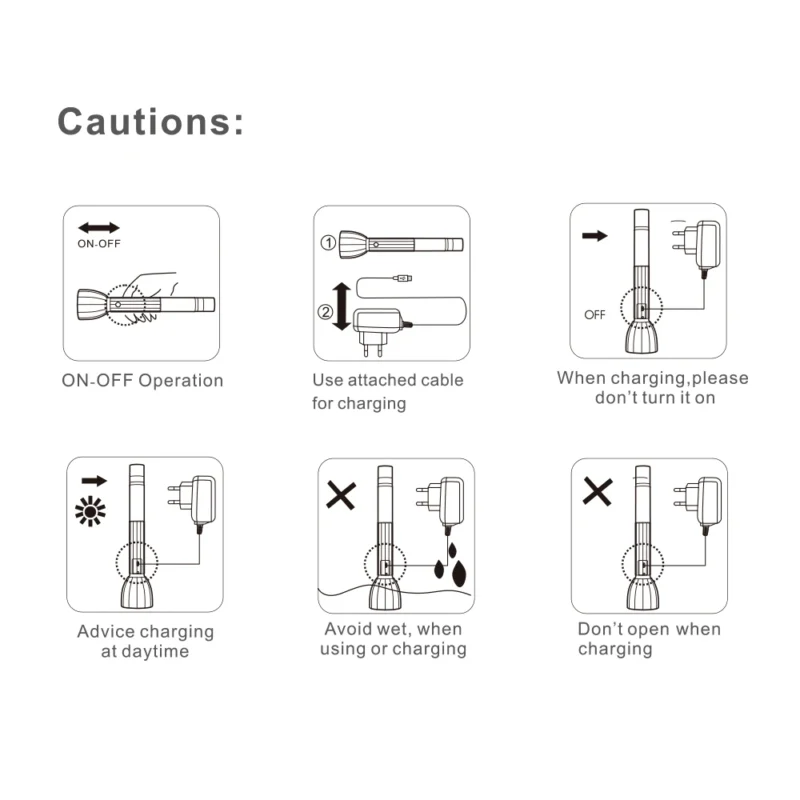 Cautions:

ON-OFF

ON-OFF Operation

①

②

Use attached cable for charging

OFF

When charging,please don't turn it on

Advice charging at daytime

Avoid wet, when using or charging

Don't open when charging